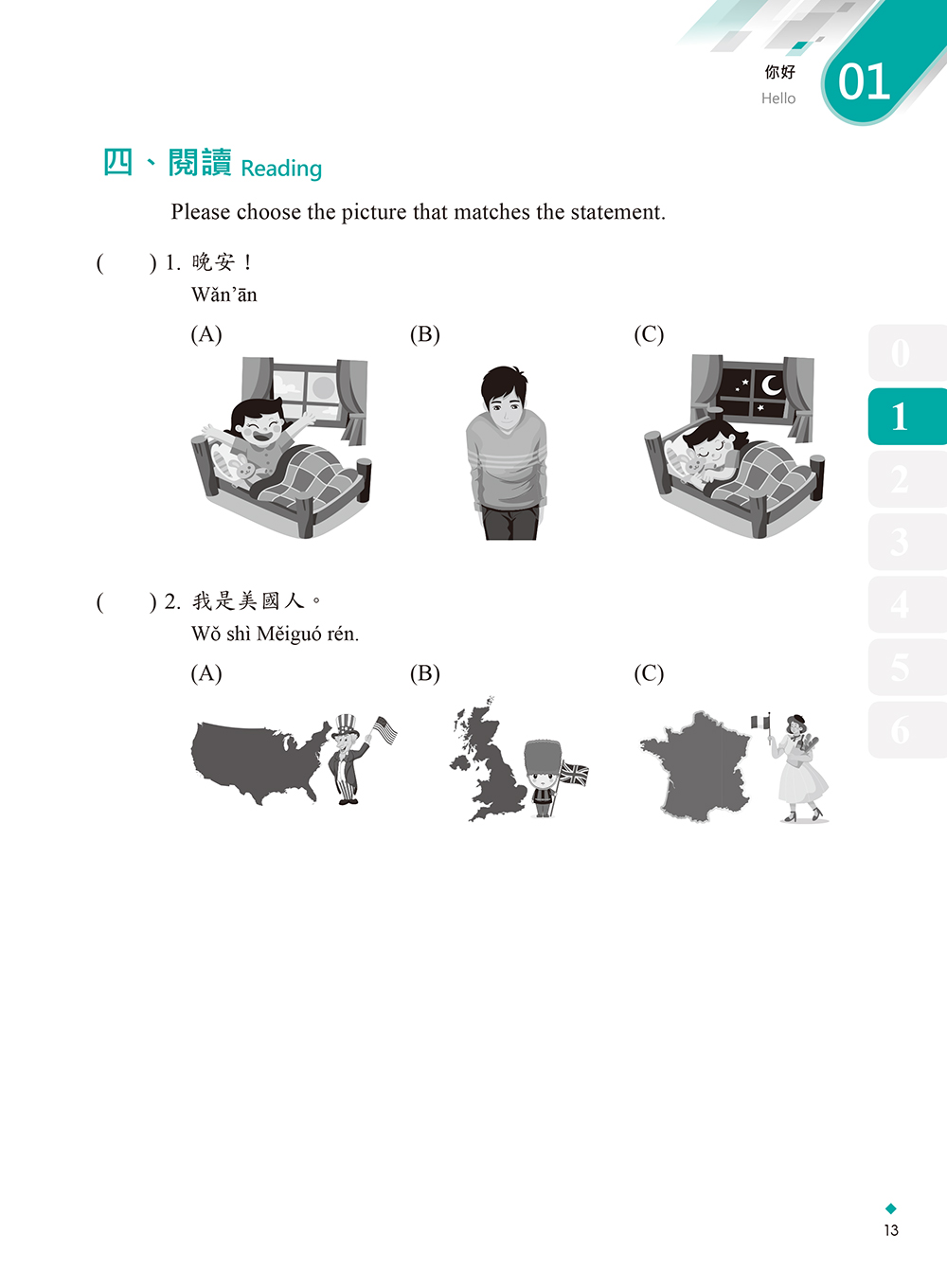 你好
Hello
01

四、閱讀 Reading

Please choose the picture that matches the statement.

(　　) 1. 晚安！
Wǎn'ān
(A)　(B)　(C)

(　　) 2. 我是美國人。
Wǒ shì Měiguó rén.
(A)　(B)　(C)

0
1
2
3
4
5
6

13